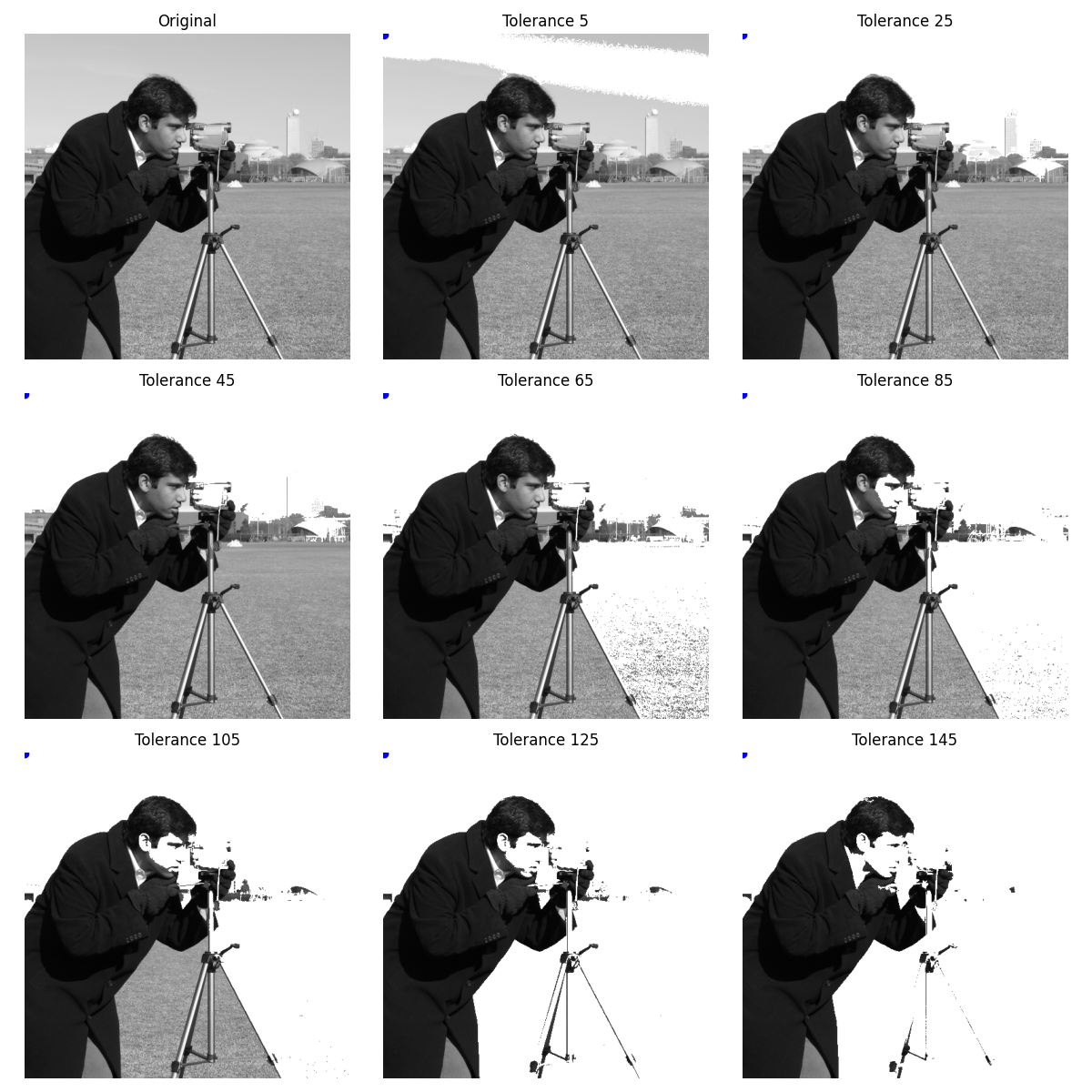 Original

Tolerance 5

Tolerance 25

Tolerance 45

Tolerance 65

Tolerance 85

Tolerance 105

Tolerance 125

Tolerance 145